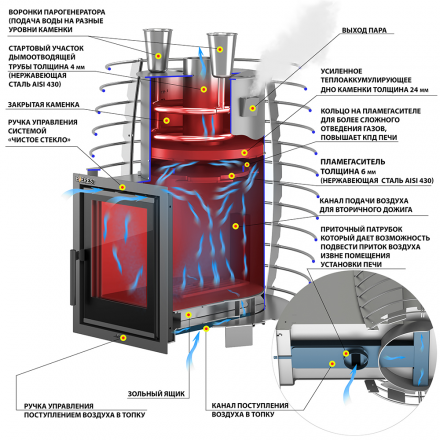 ВОРОНКИ ПАРОГЕНЕРАТОРА (ПОДАЧА ВОДЫ НА РАЗНЫЕ УРОВНИ КАМЕНКИ

СТАРТОВЫЙ УЧАСТОК ДЫМООТВОДЯЩЕЙ ТРУБЫ ТОЛЩИНА 4 мм (НЕРЖАВЕЮЩАЯ СТАЛЬ AISI 430)

ЗАКРЫТАЯ КАМЕНКА

РУЧКА УПРАВЛЕНИЯ СИСТЕМОЙ «ЧИСТОЕ СТЕКЛО»

ВЫХОД ПАРА

УСИЛЕННОЕ ТЕПЛОАККУМУЛИРУЮЩЕЕ ДНО КАМЕНКИ ТОЛЩИНА 24 мм

КОЛЬЦО НА ПЛАМЕГАСИТЕЛЕ ДЛЯ БОЛЕЕ СЛОЖНОГО ОТВЕДЕНИЯ ГАЗОВ, ПОВЫШАЕТ КПД ПЕЧИ

ПЛАМЕГАСИТЕЛЬ ТОЛЩИНА 6 мм (НЕРЖАВЕЮЩАЯ СТАЛЬ AISI 430)

КАНАЛ ПОДАЧИ ВОЗДУХА ДЛЯ ВТОРИЧНОГО ДОЖИГА

ПРИТОЧНЫЙ ПАТРУБОК КОТОРЫЙ ДАЕТ ВОЗМОЖНОСТЬ ПОДВЕСТИ ПРИТОК ВОЗДУХА ИЗВНЕ ПОМЕЩЕНИЯ УСТАНОВКИ ПЕЧИ

ЗОЛЬНЫЙ ЯЩИК

РУЧКА УПРАВЛЕНИЯ ПОСТУПЛЕНИЕМ ВОЗДУХА В ТОПКУ

КАНАЛ ПОСТУПЛЕНИЯ ВОЗДУХА В ТОПКУ