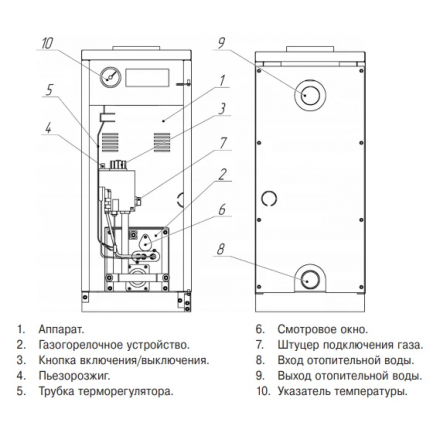 10
5
4
1
3
7
2
6
9
8

1. Аппарат.
2. Газогорелочное устройство.
3. Кнопка включения/выключения.
4. Пьезорозжиг.
5. Трубка терморегулятора.

6. Смотровое окно.
7. Штуцер подключения газа.
8. Вход отопительной воды.
9. Выход отопительной воды.
10. Указатель температуры.