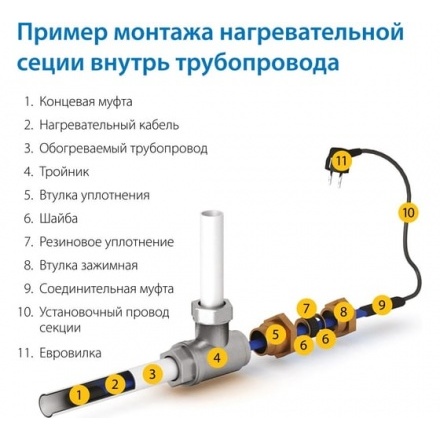 Пример монтажа нагревательной сеции внутрь трубопровода

1. Концевая муфта
2. Нагревательный кабель
3. Обогреваемый трубопровод
4. Тройник
5. Втулка уплотнения
6. Шайба
7. Резиновое уплотнение
8. Втулка зажимная
9. Соединительная муфта
10. Установочный провод секции
11. Евровилка

11
10
7
8
9
5
6
6
4
3
2
1