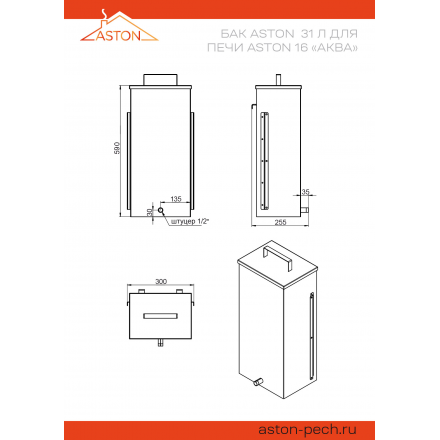 ASTON

БАК ASTON 31 Л ДЛЯ ПЕЧИ ASTON 16 «АКВА»

590

135

30

штуцер 1/2"

35

255

300

aston-pech.ru