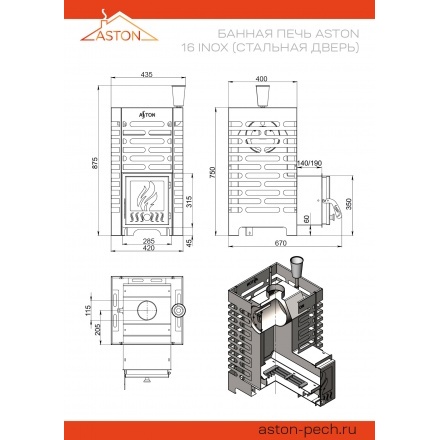 ASTON

БАННАЯ ПЕЧЬ ASTON
16 INOX (СТАЛЬНАЯ ДВЕРЬ)

435
ASTON
875
315
285
420
45

400
750
140/190
350
60
670

115
205

aston-pech.ru