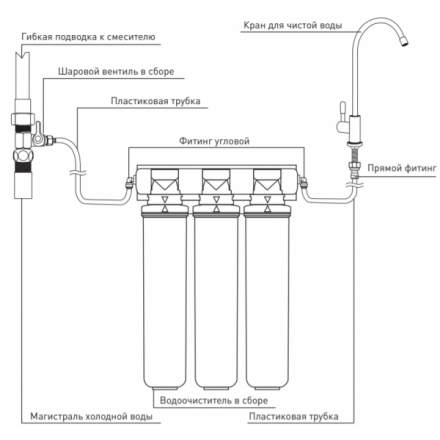 Кран для чистой воды

Гибкая подводка к смесителю

Шаровой вентиль в сборе

Пластиковая трубка

Фитинг угловой

Прямой фитинг

Водоочиститель в сборе

Магистраль холодной воды

Пластиковая трубка