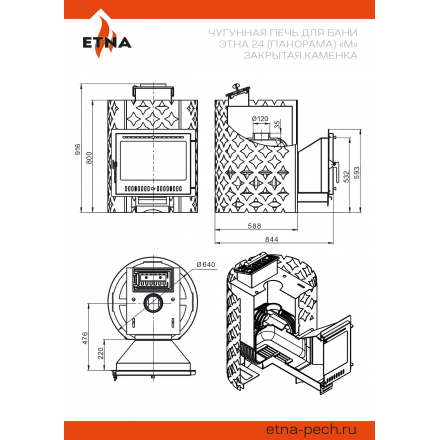 ETNA

ЧУГУННАЯ ПЕЧЬ ДЛЯ БАНИ
ЭТНА 24 (ПАНОРАМА) «М»
ЗАКРЫТАЯ КАМЕНКА

916
800
Ø120
35
532
593
588
844
Ø640
476
220

etna-pech.ru