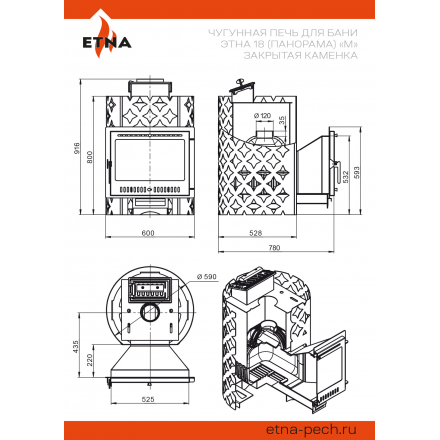 ETNA

ЧУГУННАЯ ПЕЧЬ ДЛЯ БАНИ
ЭТНА 18 (ПАНОРАМА) «М»
ЗАКРЫТАЯ КАМЕНКА

916
800
600
Ø 120
35
532
593
528
780

Ø 590
435
220
525

etna-pech.ru