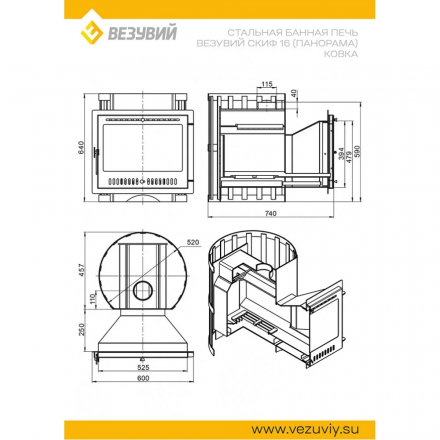 ВЕЗУВИЙ

СТАЛЬНАЯ БАННАЯ ПЕЧЬ
ВЕЗУВИЙ СКИФ 16 (ПАНОРАМА)
КОВКА

640

115
40
394
479
590
740

520
457
110
250
525
600

www.vezuviy.su