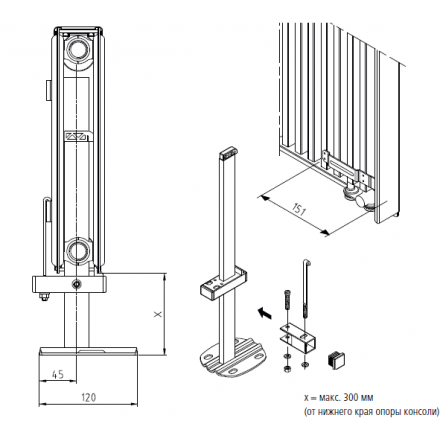 151

X

45

120

x = макс. 300 мм
(от нижнего края опоры консоли)